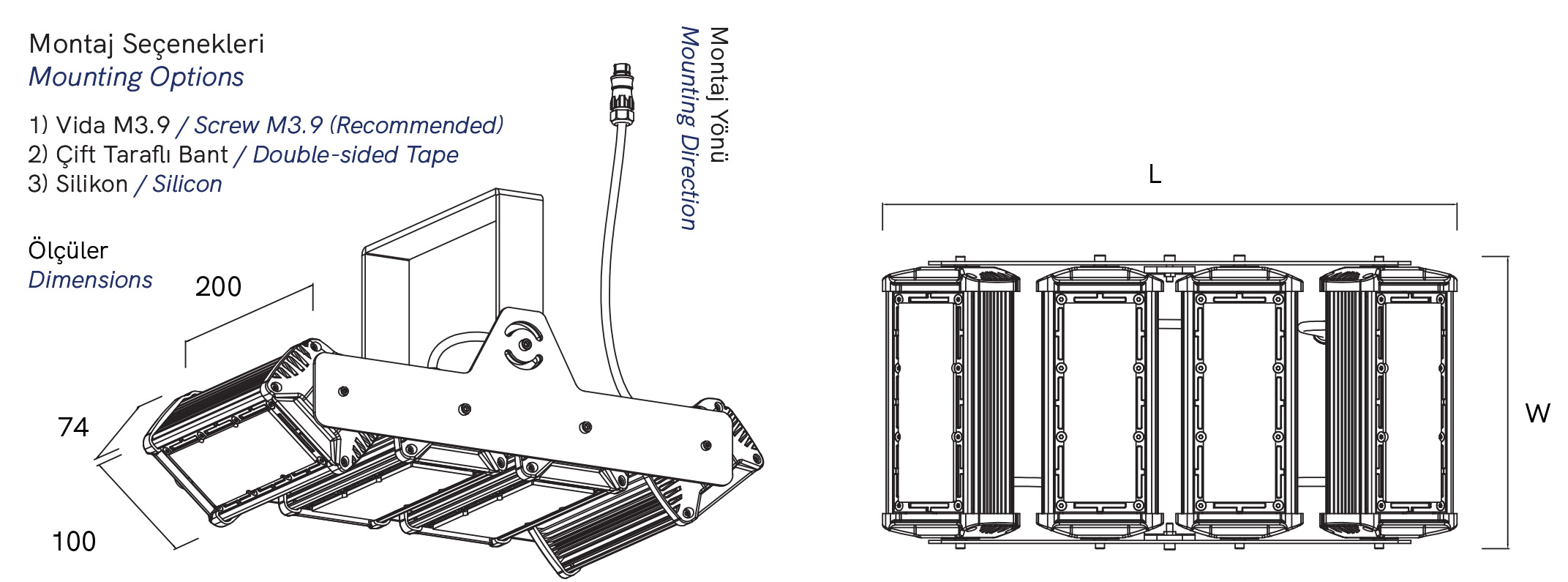 Montaj Seçenekleri
Mounting Options

1) Vida M3.9 / Screw M3.9 (Recommended)
2) Çift Taraflı Bant / Double-sided Tape
3) Silikon / Silicon

Ölçüler
Dimensions

200

74

100

Montaj Yönü
Mounting Direction

L

W